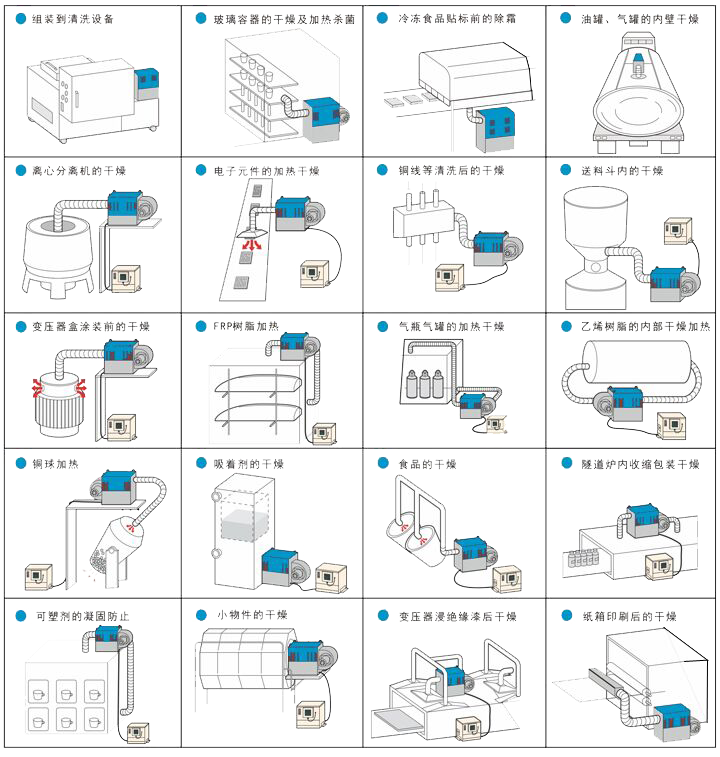 组装到清洗设备

玻璃容器的干燥及加热杀菌

冷冻食品贴标前的除霜

油罐、气罐的内壁干燥

离心分离机的干燥

电子元件的加热干燥

铜线等清洗后的干燥

送料斗内的干燥

变压器盒涂装前的干燥

FRP树脂加热

气瓶气罐的加热干燥

乙烯树脂的内部干燥加热

铜球加热

吸着剂的干燥

食品的干燥

隧道炉内收缩包装干燥

可塑剂的凝固防止

小物件的干燥

变压器浸绝缘漆后干燥

纸箱印刷后的干燥